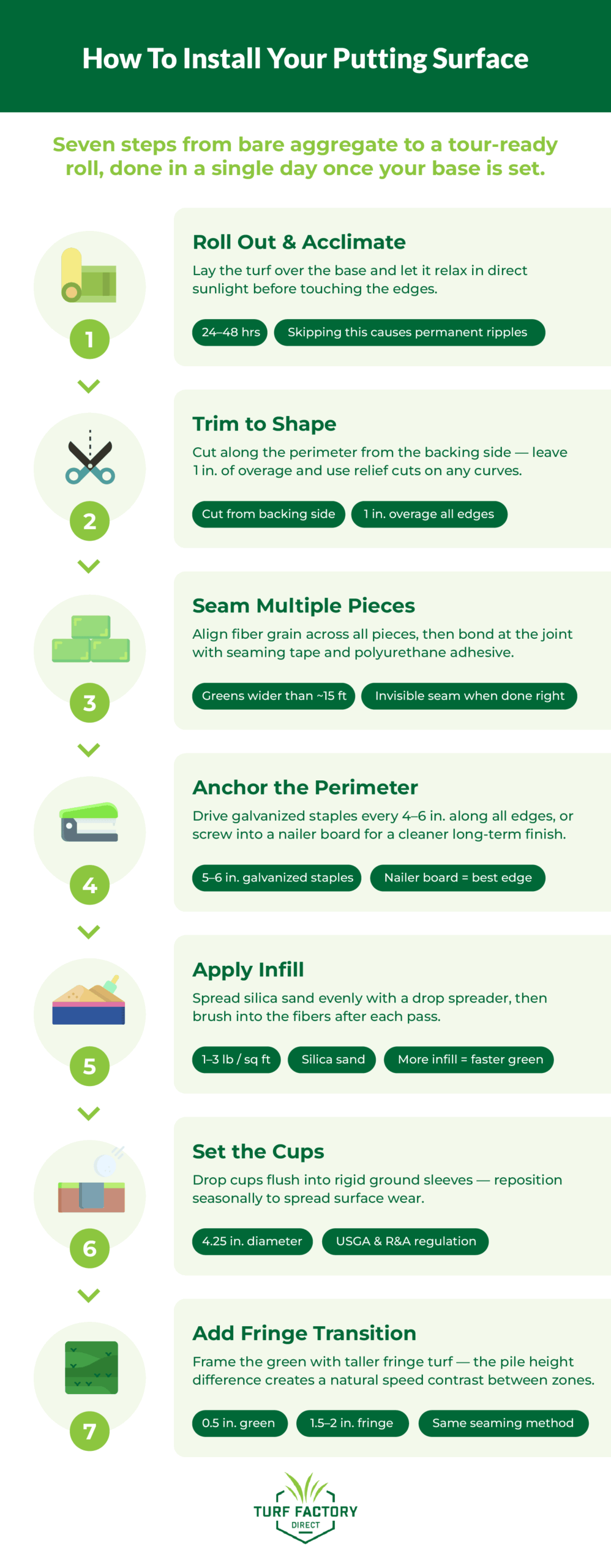 How To Install Your Putting Surface

Seven steps from bare aggregate to a tour-ready roll, done in a single day once your base is set.

1

Roll Out & Acclimate

Lay the turf over the base and let it relax in direct sunlight before touching the edges.

24–48 hrs

Skipping this causes permanent ripples

2

Trim to Shape

Cut along the perimeter from the backing side — leave 1 in. of overage and use relief cuts on any curves.

Cut from backing side

1 in. overage all edges

3

Seam Multiple Pieces

Align fiber grain across all pieces, then bond at the joint with seaming tape and polyurethane adhesive.

Greens wider than ~15 ft

Invisible seam when done right

4

Anchor the Perimeter

Drive galvanized staples every 4–6 in. along all edges, or screw into a nailer board for a cleaner long-term finish.

5–6 in. galvanized staples

Nailer board = best edge

5

Apply Infill

Spread silica sand evenly with a drop spreader, then brush into the fibers after each pass.

1–3 lb / sq ft

Silica sand

More infill = faster green

6

Set the Cups

Drop cups flush into rigid ground sleeves — reposition seasonally to spread surface wear.

4.25 in. diameter

USGA & R&A regulation

7

Add Fringe Transition

Frame the green with taller fringe turf — the pile height difference creates a natural speed contrast between zones.

0.5 in. green

1.5–2 in. fringe

Same seaming method

TURF FACTORY
DIRECT