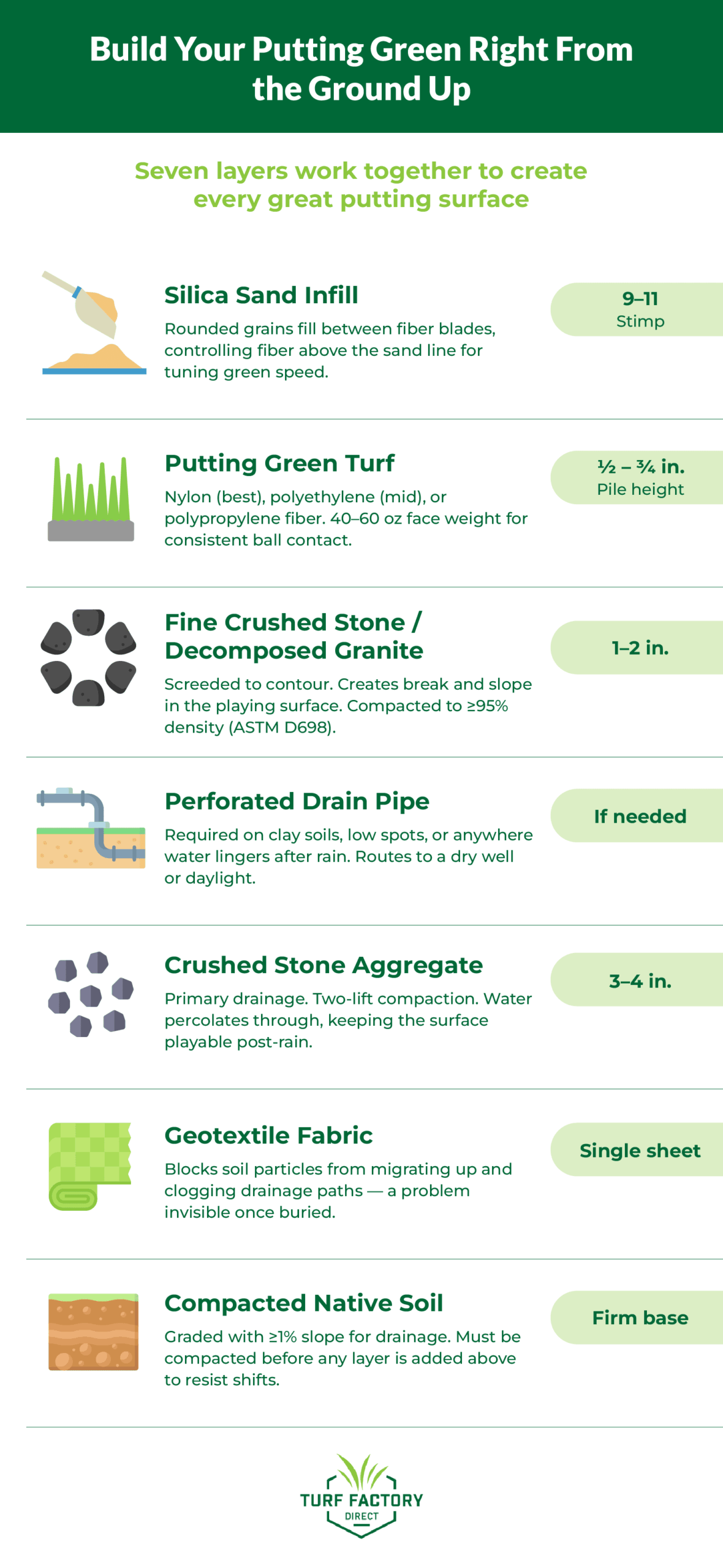 Build Your Putting Green Right From the Ground Up

Seven layers work together to create every great putting surface

Silica Sand Infill

Rounded grains fill between fiber blades, controlling fiber above the sand line for tuning green speed.

9–11
Stimp

Putting Green Turf

Nylon (best), polyethylene (mid), or polypropylene fiber. 40–60 oz face weight for consistent ball contact.

½ – ¾ in.
Pile height

Fine Crushed Stone / Decomposed Granite

Screeded to contour. Creates break and slope in the playing surface. Compacted to ≥95% density (ASTM D698).

1–2 in.

Perforated Drain Pipe

Required on clay soils, low spots, or anywhere water lingers after rain. Routes to a dry well or daylight.

If needed

Crushed Stone Aggregate

Primary drainage. Two-lift compaction. Water percolates through, keeping the surface playable post-rain.

3–4 in.

Geotextile Fabric

Blocks soil particles from migrating up and clogging drainage paths — a problem invisible once buried.

Single sheet

Compacted Native Soil

Graded with ≥1% slope for drainage. Must be compacted before any layer is added above to resist shifts.

Firm base

TURF FACTORY
DIRECT