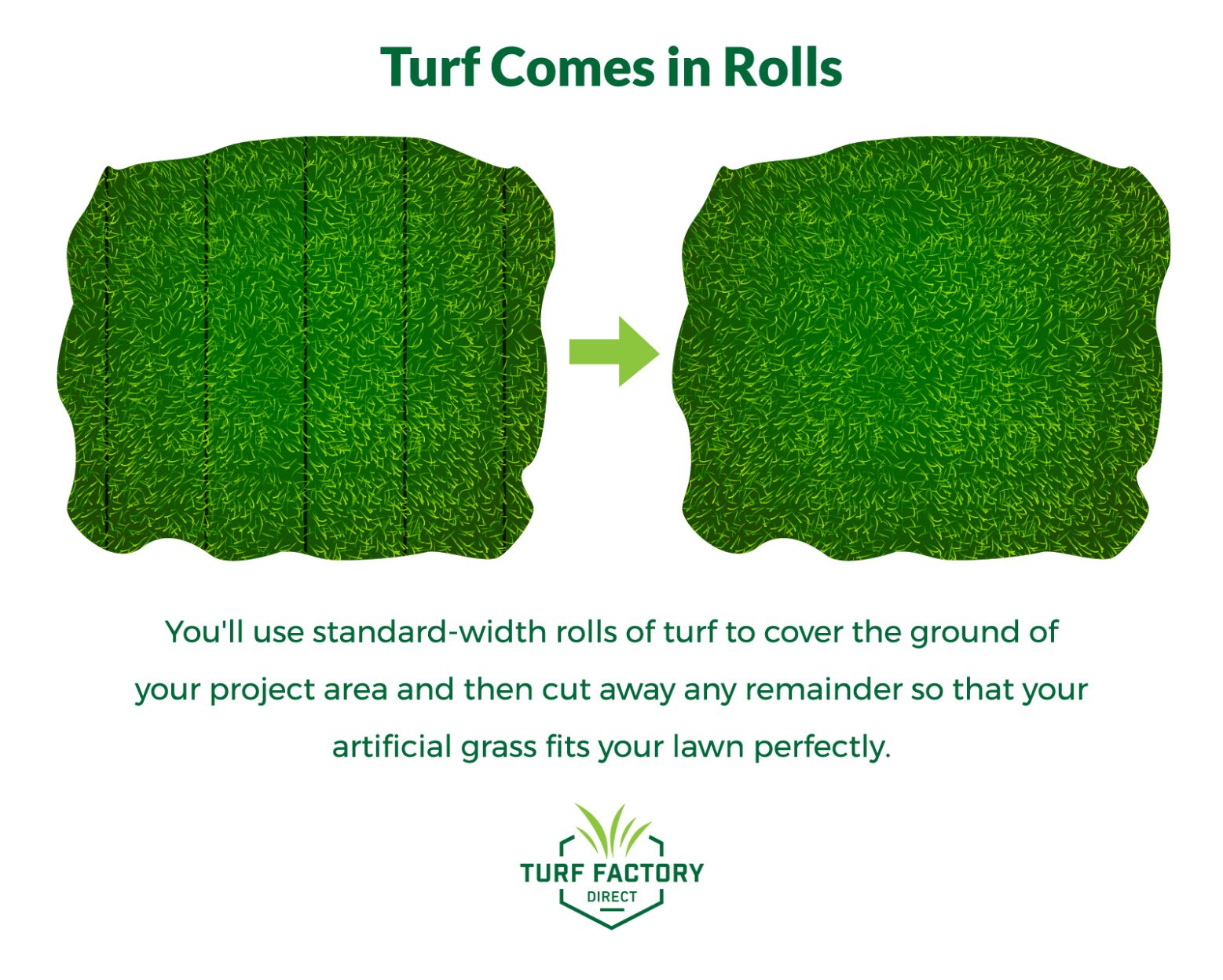 Turf Comes in Rolls

You'll use standard-width rolls of turf to cover the ground of your project area and then cut away any remainder so that your artificial grass fits your lawn perfectly.

TURF FACTORY
DIRECT