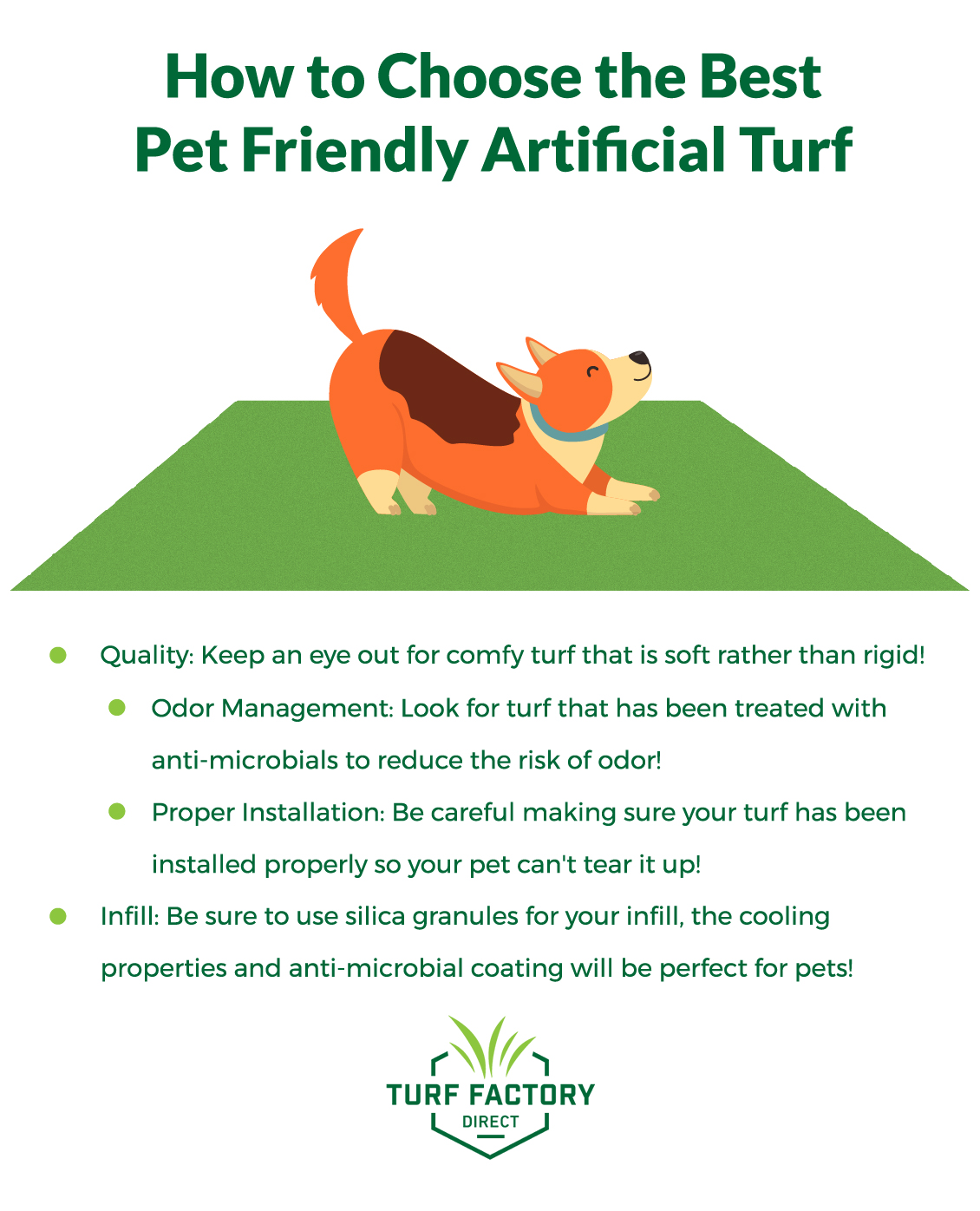 How to Choose the Best Pet Friendly Artificial Turf

- Quality: Keep an eye out for comfy turf that is soft rather than rigid!
  - Odor Management: Look for turf that has been treated with anti-microbials to reduce the risk of odor!
  - Proper Installation: Be careful making sure your turf has been installed properly so your pet can't tear it up!
- Infill: Be sure to use silica granules for your infill, the cooling properties and anti-microbial coating will be perfect for pets!

TURF FACTORY
DIRECT