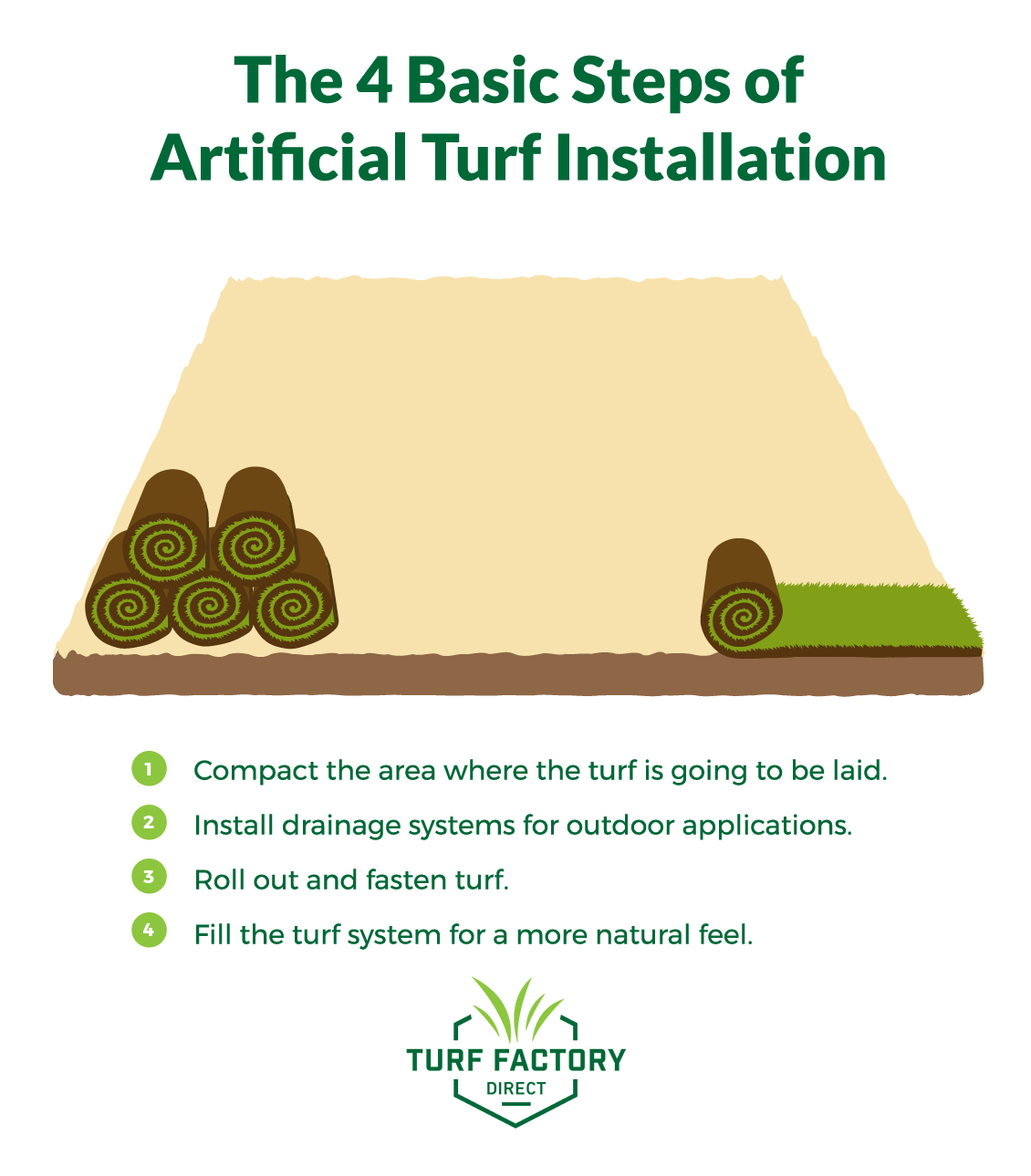 The 4 Basic Steps of Artificial Turf Installation

1 Compact the area where the turf is going to be laid.

2 Install drainage systems for outdoor applications.

3 Roll out and fasten turf.

4 Fill the turf system for a more natural feel.

TURF FACTORY
DIRECT